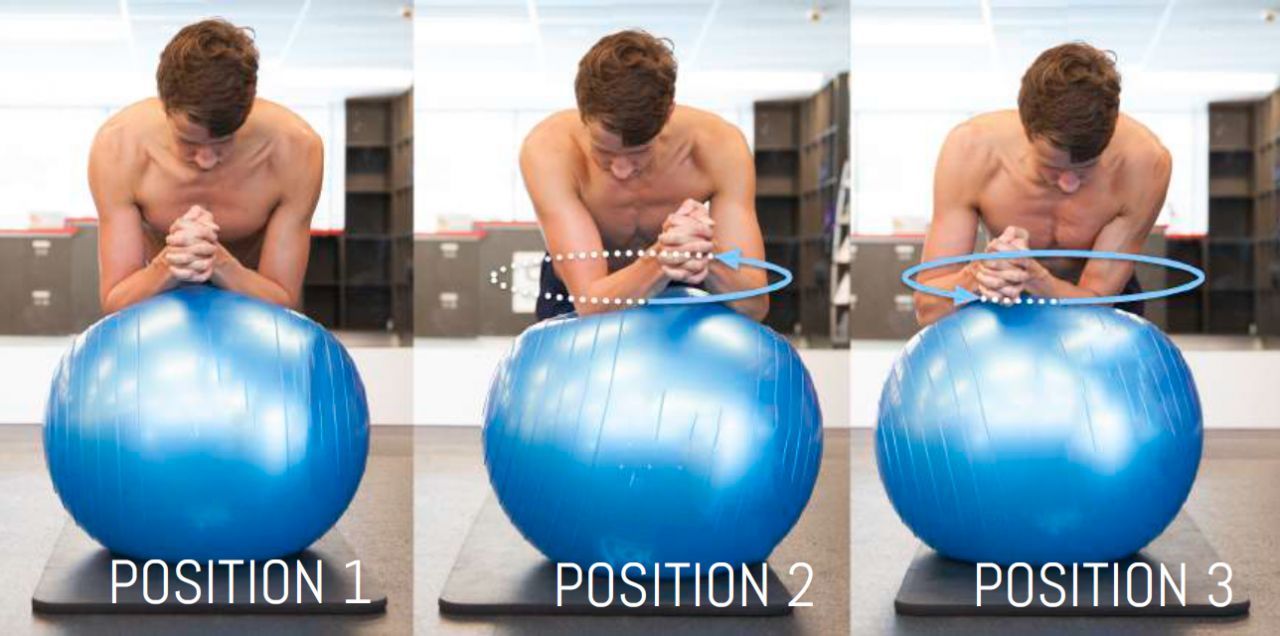 POSITION 1

POSITION 2

POSITION 3